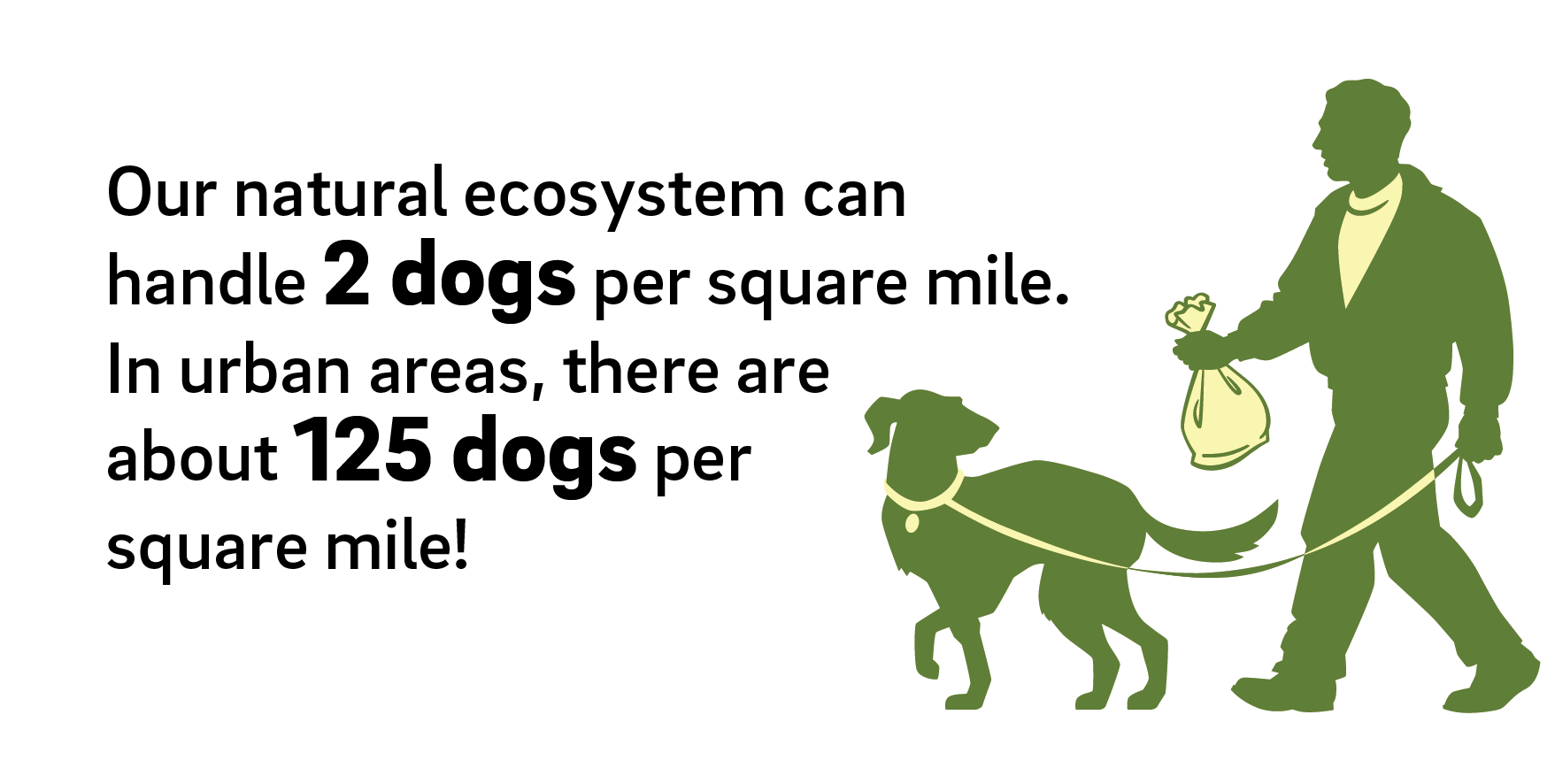 Our natural ecosystem can handle 2 dogs per square mile. In urban areas, there are about 125 dogs per square mile!