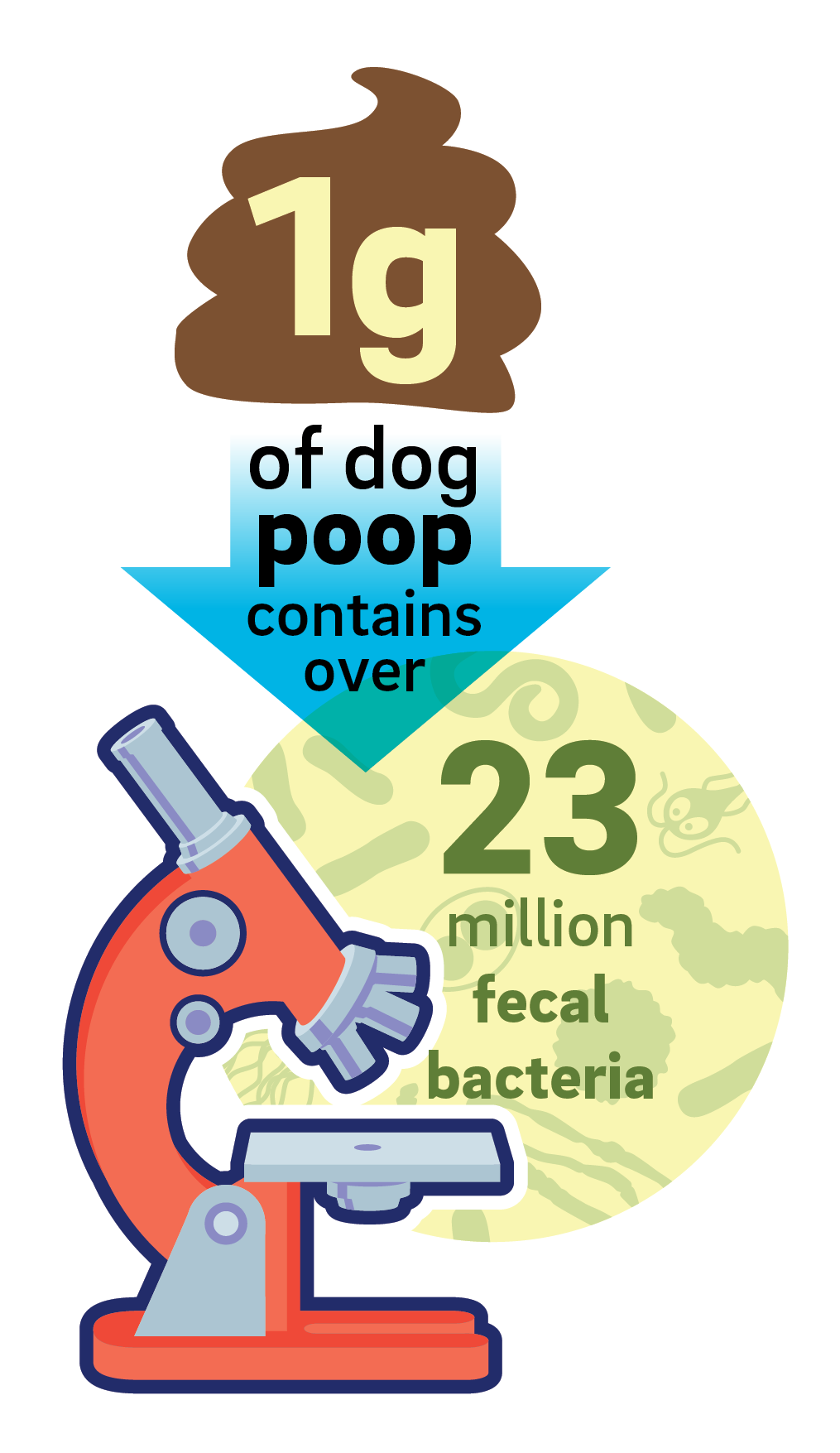 1g

of dog poop contains over

23

million fecal bacteria