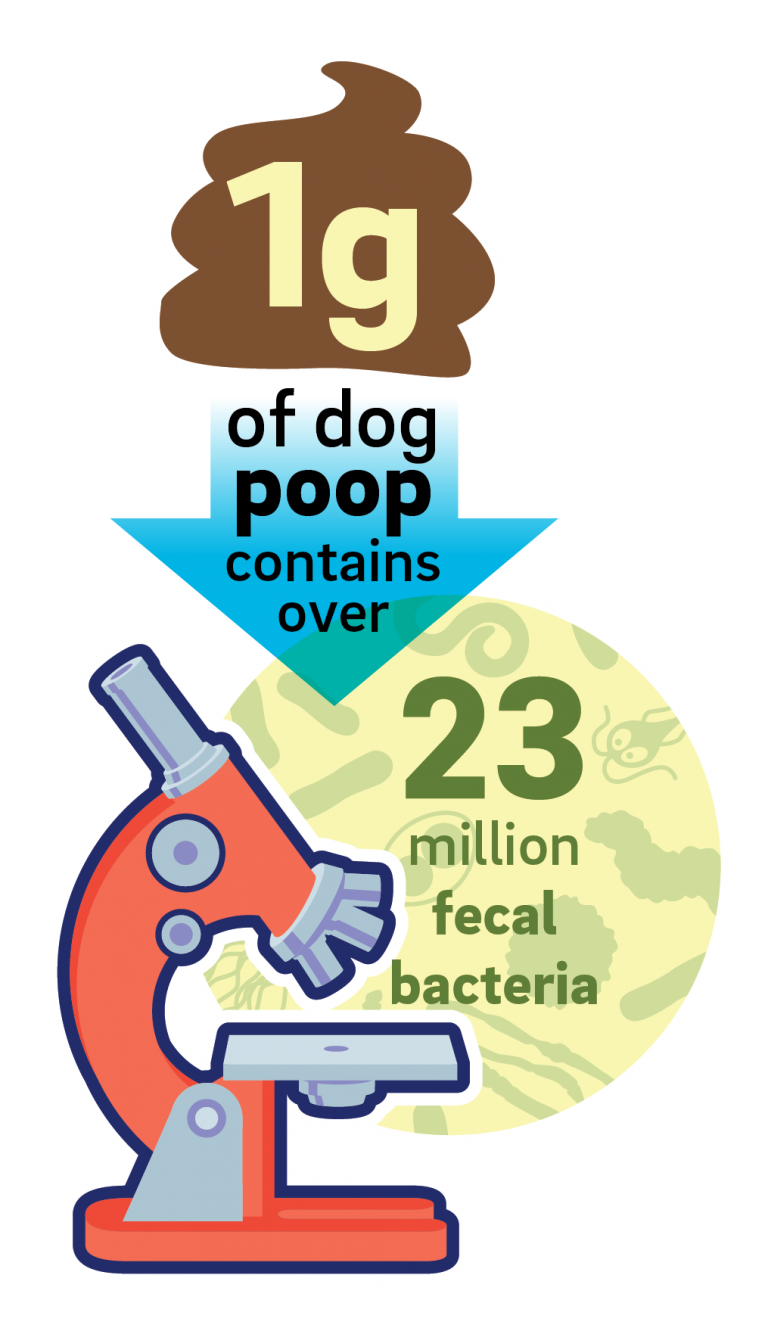 1g

of dog poop contains over

23 million fecal bacteria